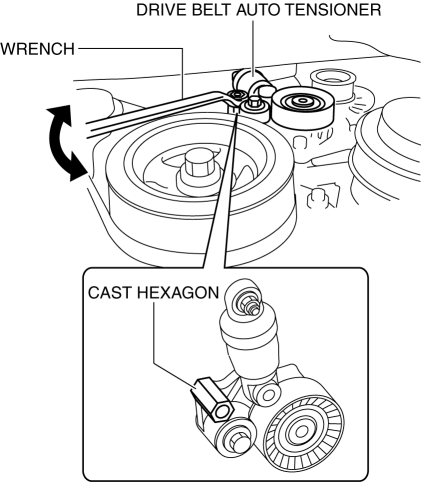 DRIVE BELT AUTO TENSIONER

WRENCH

CAST HEXAGON