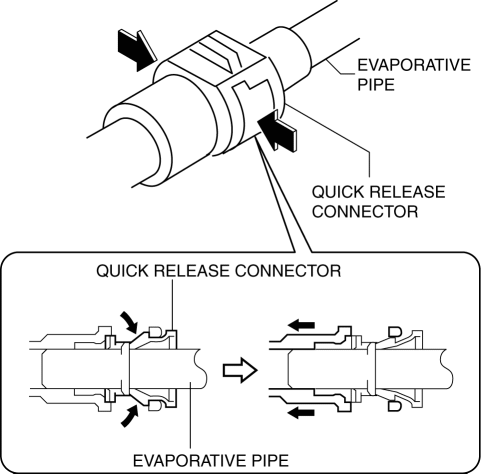 EVAPORATIVE PIPE

QUICK RELEASE CONNECTOR

QUICK RELEASE CONNECTOR

EVAPORATIVE PIPE