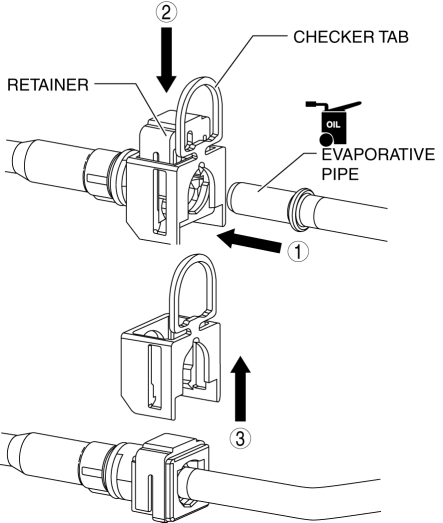 ②

CHECKER TAB

RETAINER

OIL

EVAPORATIVE PIPE

①

③