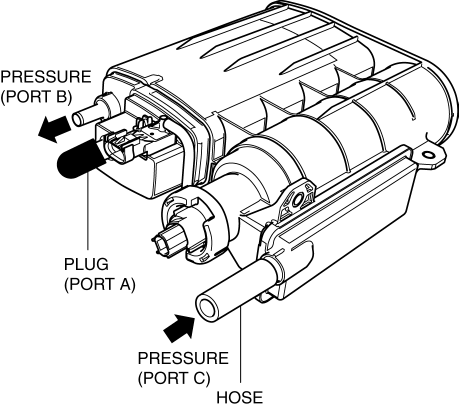 PRESSURE
(PORT B)

PLUG
(PORT A)

PRESSURE
(PORT C)

HOSE