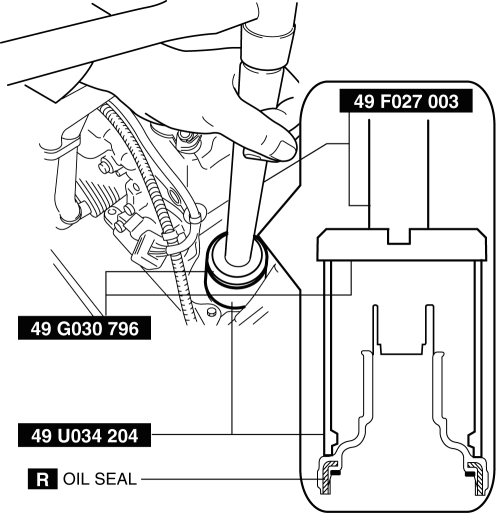 49 F027 003

49 G030 796

49 U034 204

R OIL SEAL