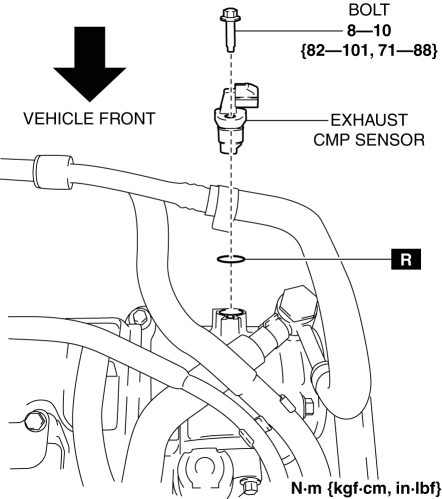 BOLT
8—10
{82—101, 71—88}

VEHICLE FRONT

EXHAUST
CMP SENSOR

R

N·m {kgf·cm, in·lbf}