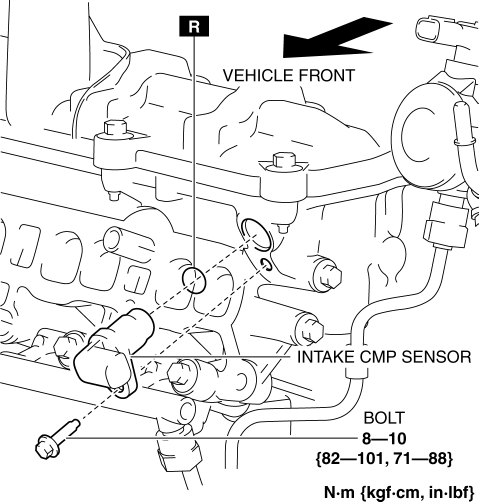 R

VEHICLE FRONT

INTAKE CMP SENSOR

BOLT
8—10
{82—101, 71—88}

N·m {kgf·cm, in·lbf}