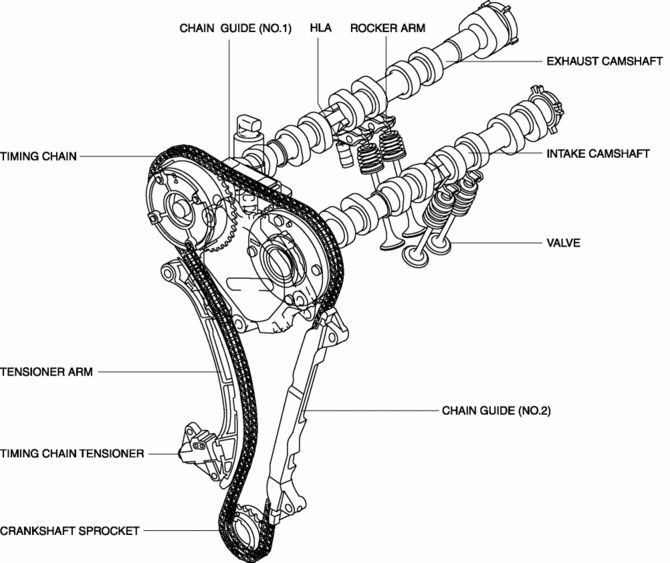 CHAIN GUIDE (NO.1)
HLA
ROCKER ARM
EXHAUST CAMSHAFT
TIMING CHAIN
INTAKE CAMSHAFT
VALVE
TENSIONER ARM
CHAIN GUIDE (NO.2)
TIMING CHAIN TENSIONER
CRANKSHAFT SPROCKET