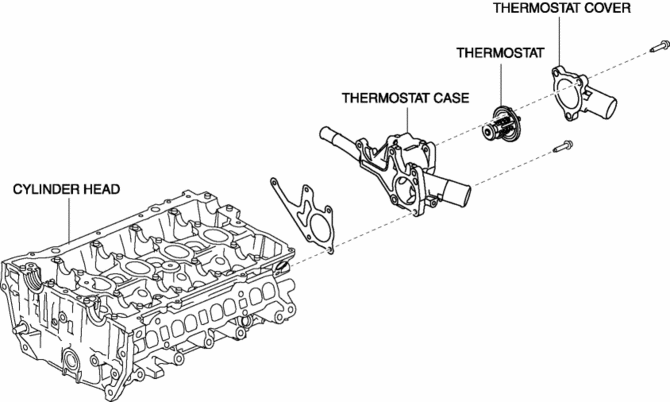 THERMOSTAT COVER

THERMOSTAT

THERMOSTAT CASE

CYLINDER HEAD