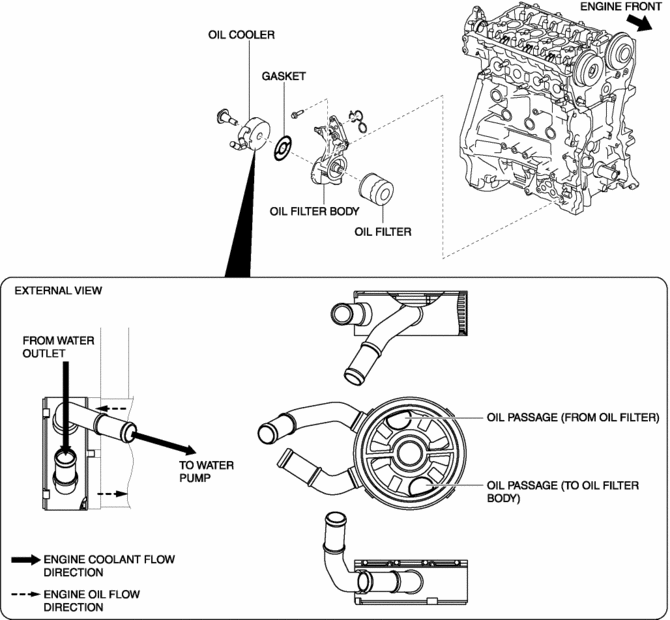 ENGINE FRONT

OIL COOLER

GASKET

OIL FILTER BODY

OIL FILTER

EXTERNAL VIEW

FROM WATER OUTLET

TO WATER PUMP

OIL PASSAGE (FROM OIL FILTER)

OIL PASSAGE (TO OIL FILTER BODY)

ENGINE COOLANT FLOW DIRECTION

ENGINE OIL FLOW DIRECTION