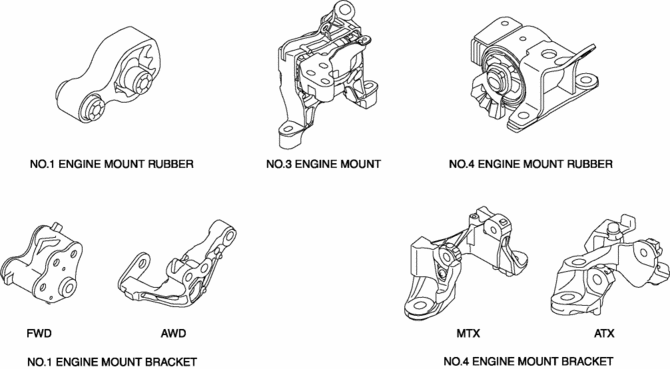 NO.1 ENGINE MOUNT RUBBER

NO.3 ENGINE MOUNT

NO.4 ENGINE MOUNT RUBBER

FWD

AWD

NO.1 ENGINE MOUNT BRACKET

MTX

ATX

NO.4 ENGINE MOUNT BRACKET