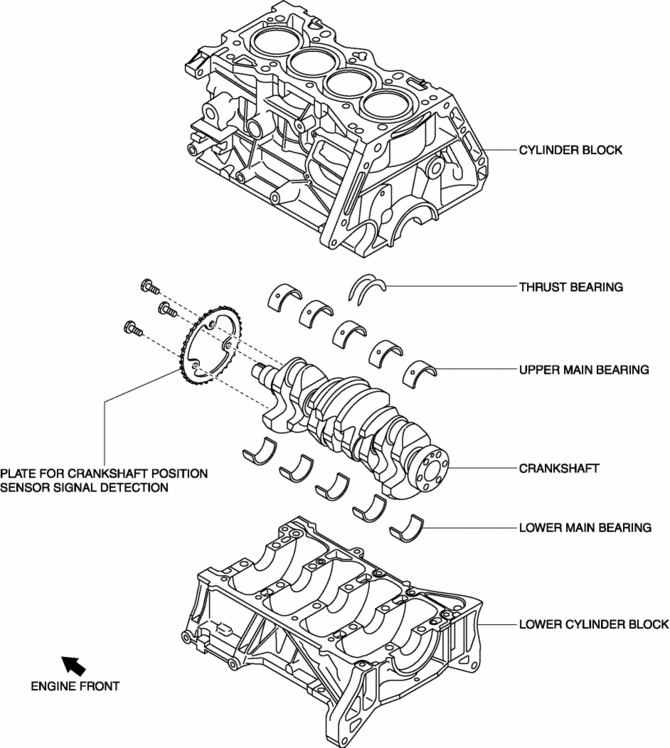 CYLINDER BLOCK

THRUST BEARING

UPPER MAIN BEARING

PLATE FOR CRANKSHAFT POSITION SENSOR SIGNAL DETECTION

CRANKSHAFT

LOWER MAIN BEARING

LOWER CYLINDER BLOCK

ENGINE FRONT