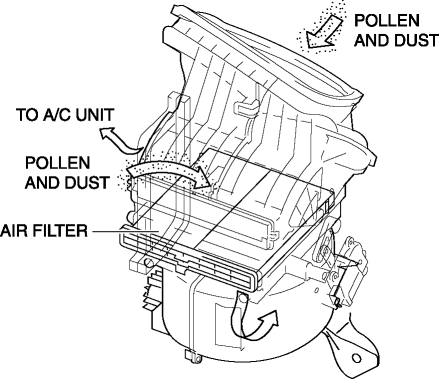 POLLEN AND DUST

TO A/C UNIT

POLLEN AND DUST

AIR FILTER