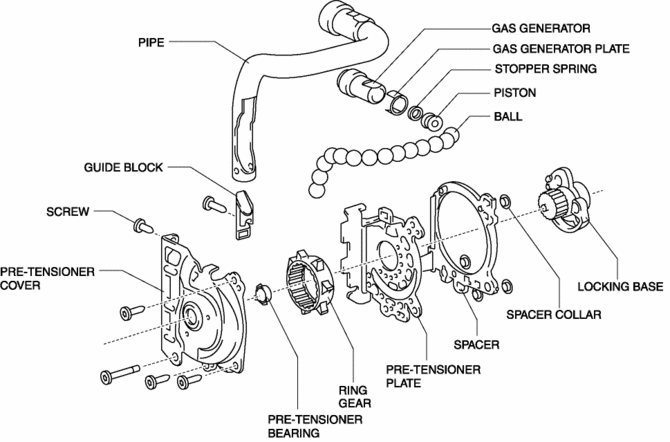 PIPE

GAS GENERATOR

GAS GENERATOR PLATE

STOPPER SPRING

PISTON

BALL

GUIDE BLOCK

SCREW

PRE-TENSIONER COVER

LOCKING BASE

SPACER COLLAR

SPACER

PRE-TENSIONER PLATE

RING GEAR

PRE-TENSIONER BEARING