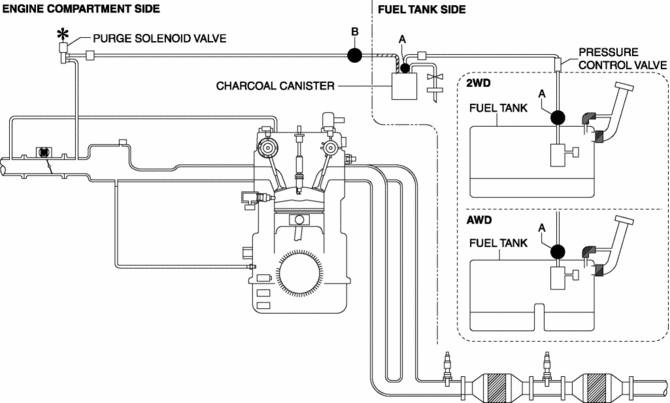 ENGINE COMPARTMENT SIDE

FUEL TANK SIDE

*

PURGE SOLENOID VALVE

B

A

PRESSURE CONTROL VALVE

CHARCOAL CANISTER

2WD

A

FUEL TANK

AWD

A

FUEL TANK