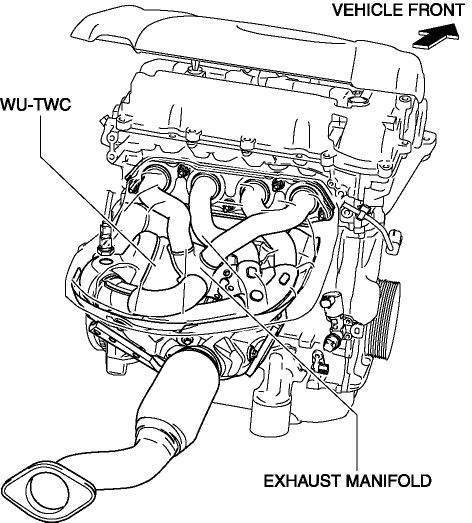 VEHICLE FRONT

WU-TWC

EXHAUST MANIFOLD