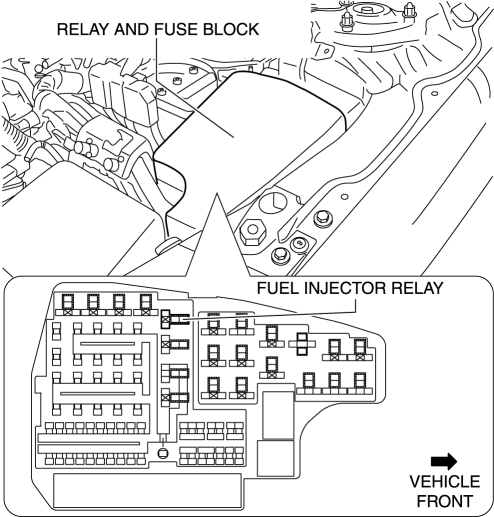 RELAY AND FUSE BLOCK

FUEL INJECTOR RELAY

VEHICLE FRONT