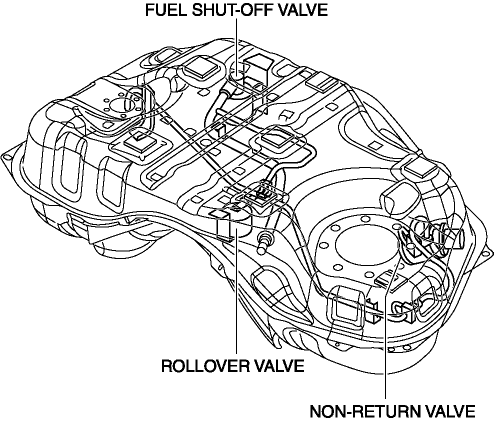 FUEL SHUT-OFF VALVE

ROLLOVER VALVE

NON-RETURN VALVE