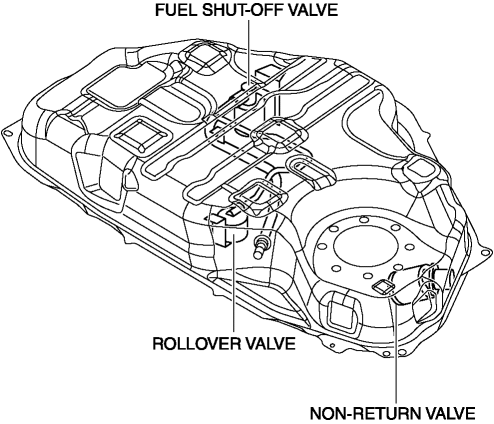 FUEL SHUT-OFF VALVE

ROLLOVER VALVE

NON-RETURN VALVE