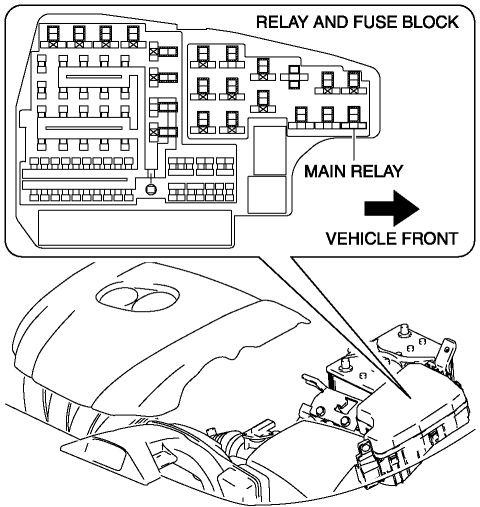 RELAY AND FUSE BLOCK

MAIN RELAY

VEHICLE FRONT