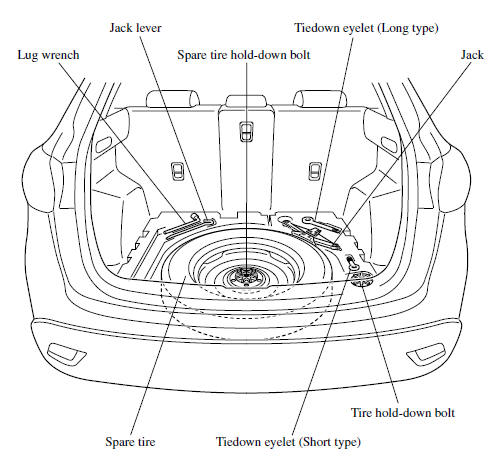 Jack lever

Tiedown eyelet (Long type)

Lug wrench

Spare tire hold-down bolt

Jack

Tire hold-down bolt

Spare tire

Tiedown eyelet (Short type)