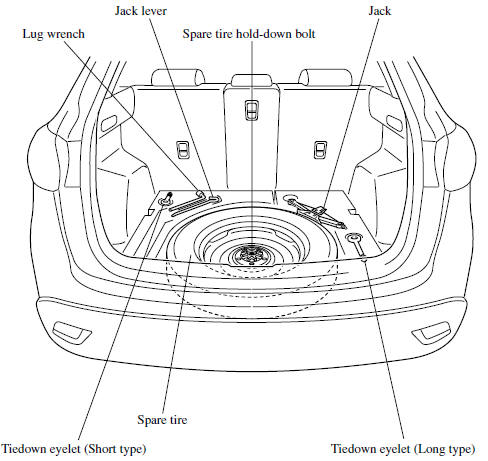 Jack lever
Jack
Lug wrench
Spare tire hold-down bolt
Spare tire
Tiedown eyelet (Short type)
Tiedown eyelet (Long type)