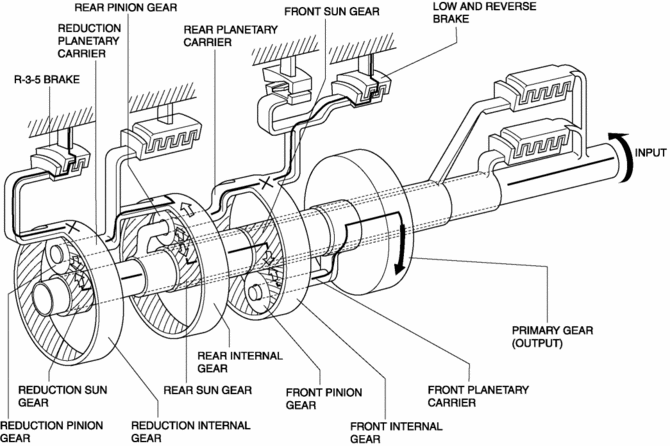 REAR PINION GEAR
REDUCTION PLANETARY CARRIER
REAR PLANETARY CARRIER
FRONT SUN GEAR
LOW AND REVERSE BRAKE
R-3-5 BRAKE
INPUT
PRIMARY GEAR (OUTPUT)
REAR INTERNAL GEAR
REDUCTION SUN GEAR
REAR SUN GEAR
FRONT PINION GEAR
FRONT PLANETARY CARRIER
REDUCTION PINION GEAR
REDUCTION INTERNAL GEAR
FRONT INTERNAL GEAR