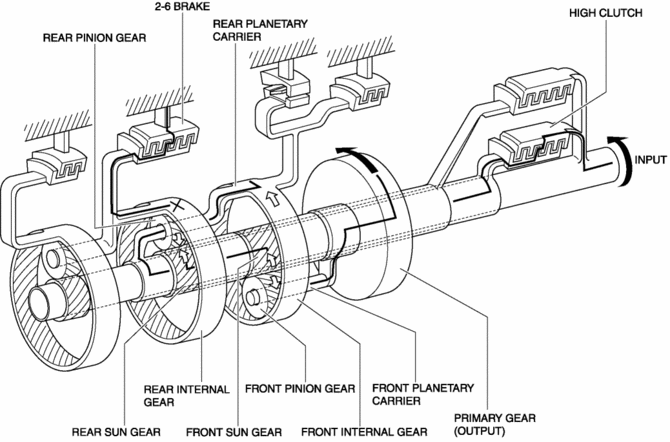 2-6 BRAKE

REAR PINION GEAR

REAR PLANETARY CARRIER

HIGH CLUTCH

INPUT

REAR INTERNAL GEAR

FRONT PINION GEAR

FRONT PLANETARY CARRIER

PRIMARY GEAR (OUTPUT)

REAR SUN GEAR

FRONT SUN GEAR

FRONT INTERNAL GEAR