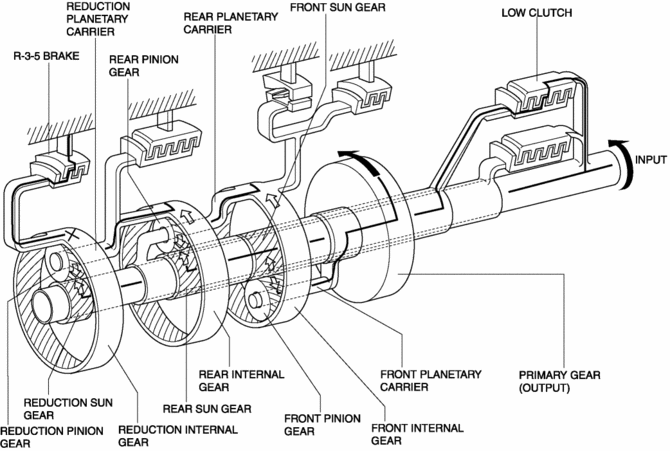 REDUCTION PLANETARY CARRIER

REAR PLANETARY CARRIER

FRONT SUN GEAR

LOW CLUTCH

R-3-5 BRAKE

REAR PINION GEAR

INPUT

REAR INTERNAL GEAR

FRONT PLANETARY CARRIER

PRIMARY GEAR (OUTPUT)

REDUCTION SUN GEAR

REAR SUN GEAR

FRONT PINION GEAR

FRONT INTERNAL GEAR

REDUCTION PINION GEAR

REDUCTION INTERNAL GEAR