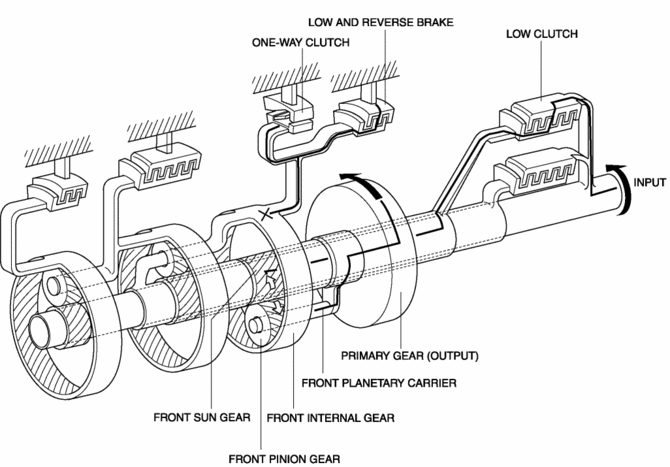 LOW AND REVERSE BRAKE
ONE-WAY CLUTCH
LOW CLUTCH
INPUT
PRIMARY GEAR (OUTPUT)
FRONT PLANETARY CARRIER
FRONT SUN GEAR
FRONT INTERNAL GEAR
FRONT PINION GEAR