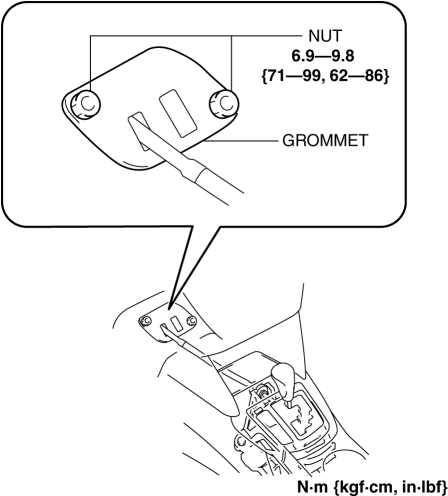 NUT
6.9—9.8
{71—99, 62—86}

GROMMET

N·m {kgf·cm, in·lbf}