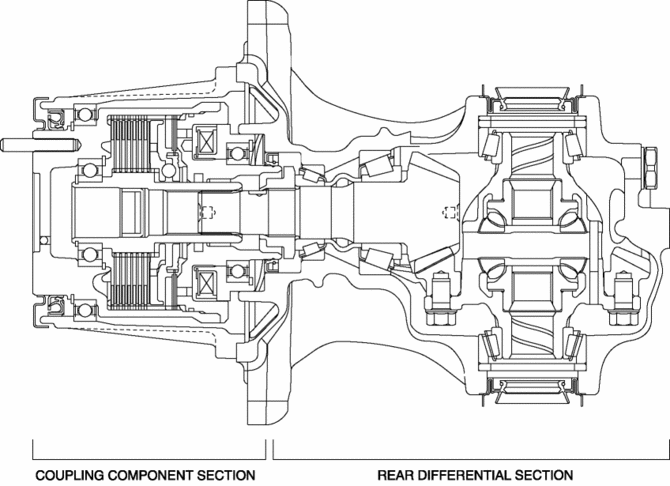 COUPLING COMPONENT SECTION

REAR DIFFERENTIAL SECTION