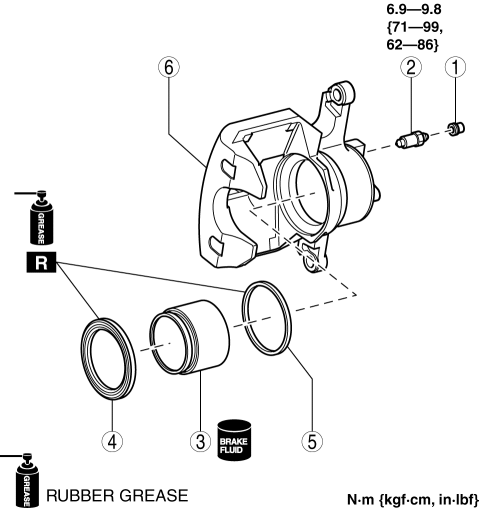 6.9—9.8
{71—99,
62—86}

6

2

1

GREASE

R

4

3

BRAKE FLUID

5

GREASE

RUBBER GREASE

N·m {kgf·cm, in·lbf}