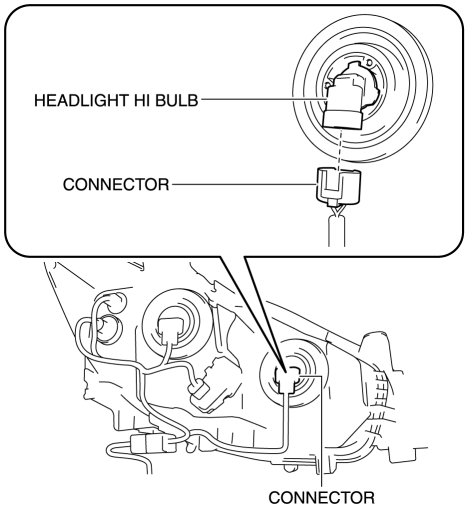 HEADLIGHT HI BULB

CONNECTOR

CONNECTOR