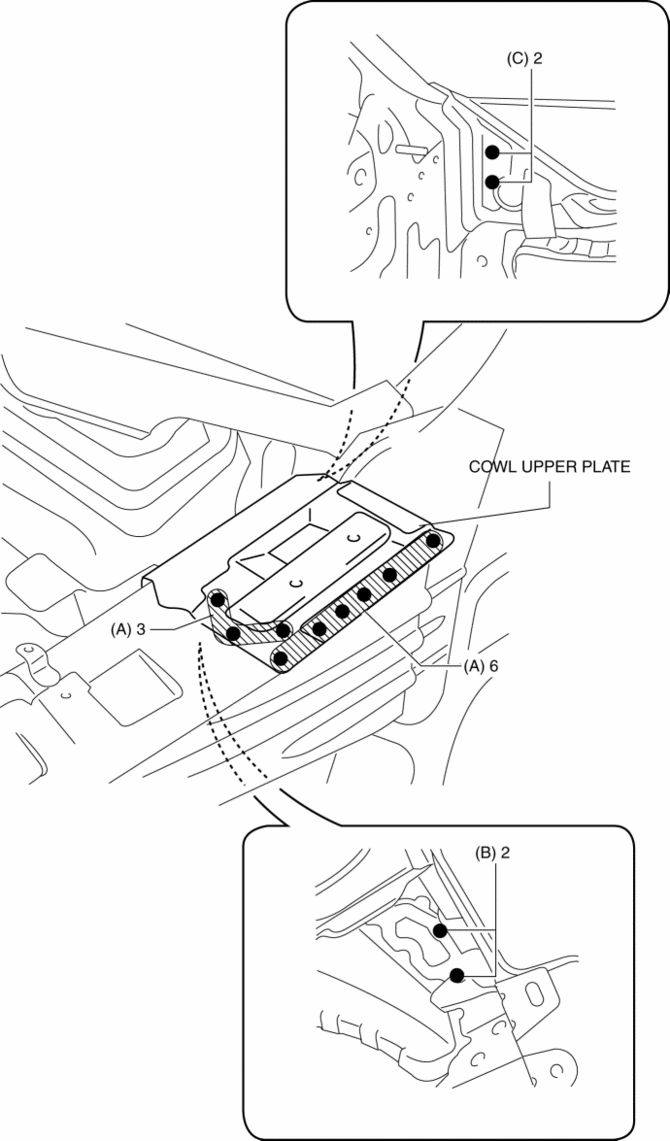 (C) 2

COWL UPPER PLATE

(A) 3

(A) 6

(B) 2