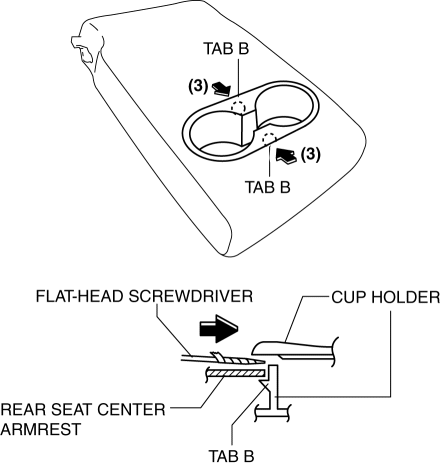 TAB B
(3)
(3)
TAB B
FLAT-HEAD SCREWDRIVER
CUP HOLDER
REAR SEAT CENTER ARMREST
TAB B