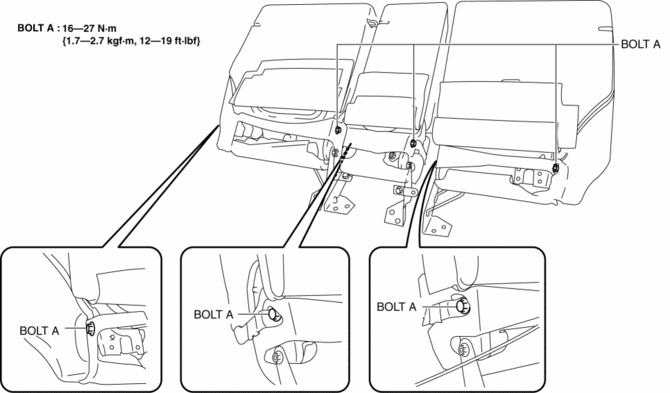 BOLT A : 16—27 N·m
{1.7—2.7 kgf·m, 12—19 ft·lbf}

BOLT A

BOLT A

BOLT A

BOLT A