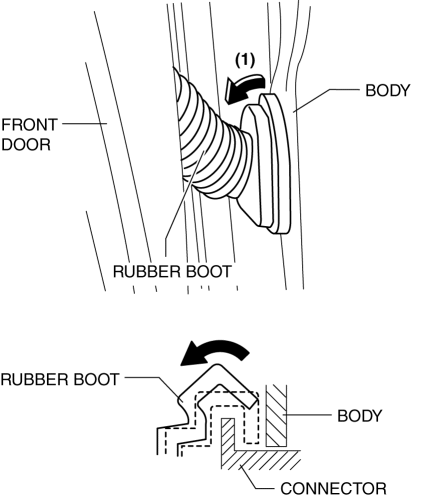 (1)

BODY

FRONT DOOR

RUBBER BOOT

RUBBER BOOT

BODY

CONNECTOR