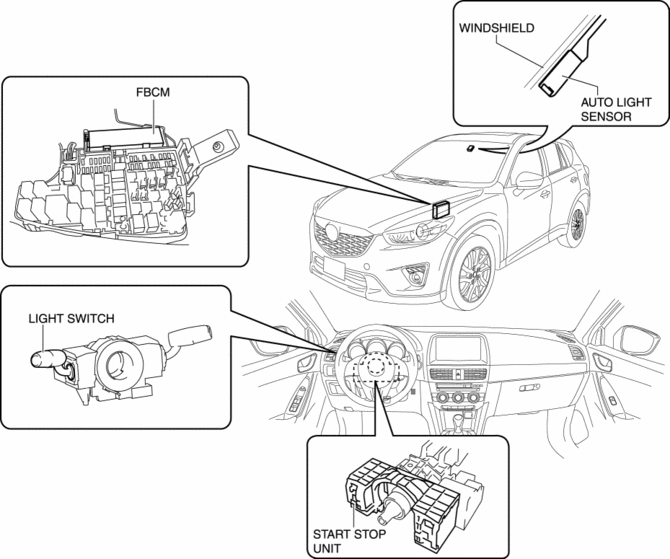 WINDSHIELD

AUTO LIGHT SENSOR

FBCM

LIGHT SWITCH

START STOP UNIT