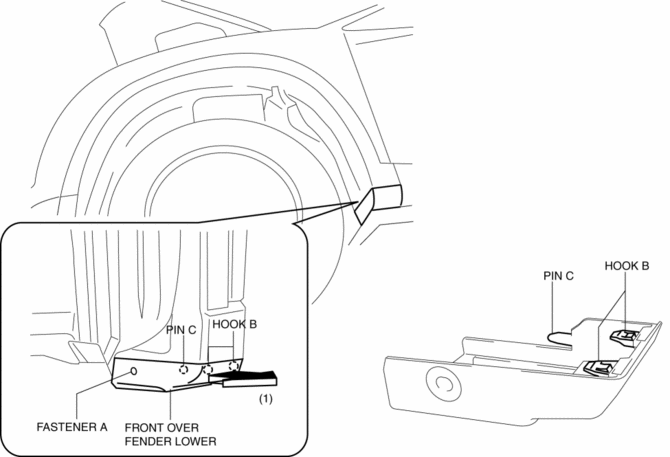 PIN C
HOOK B
(1)
FASTENER A
FRONT OVER FENDER LOWER
PIN C
HOOK B