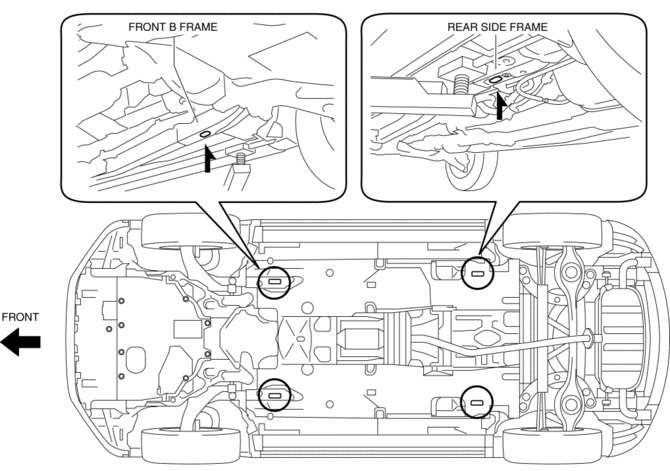 FRONT B FRAME

REAR SIDE FRAME

FRONT