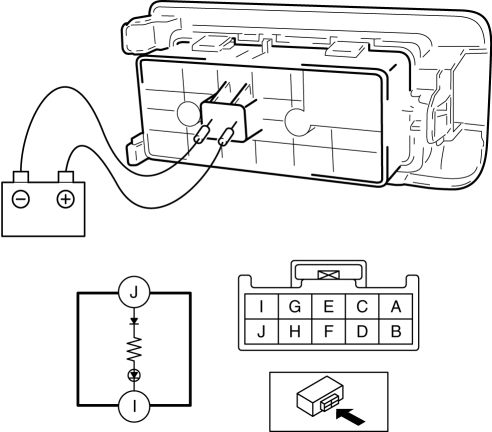 ⊖ ⊕

J

I

| I | G | E | C | A |
|---|---|---|---|---|
| J | H | F | D | B |