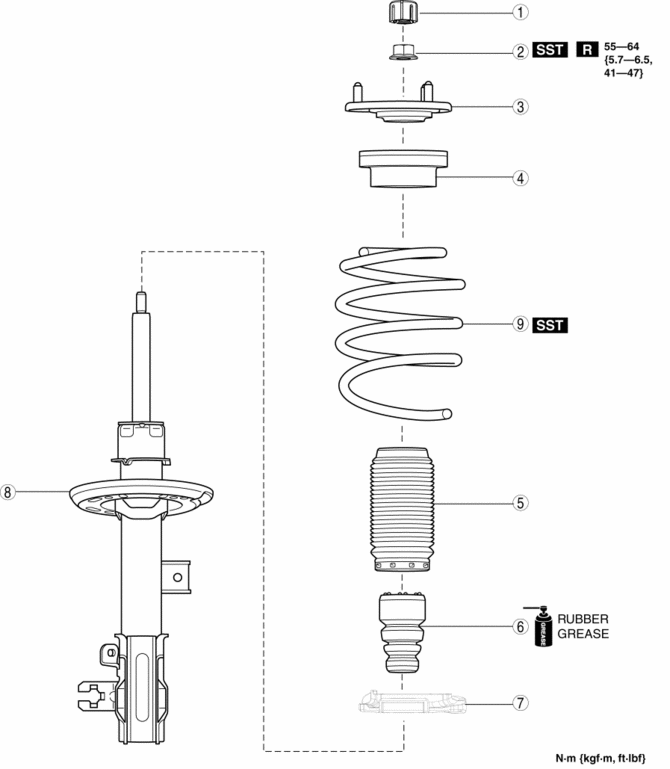 1

2 SST R 55—64 {5.7—6.5, 41—47}

3

4

9 SST

8

5

6 GREASE RUBBER GREASE

7

N·m {kgf·m, ft·lbf}