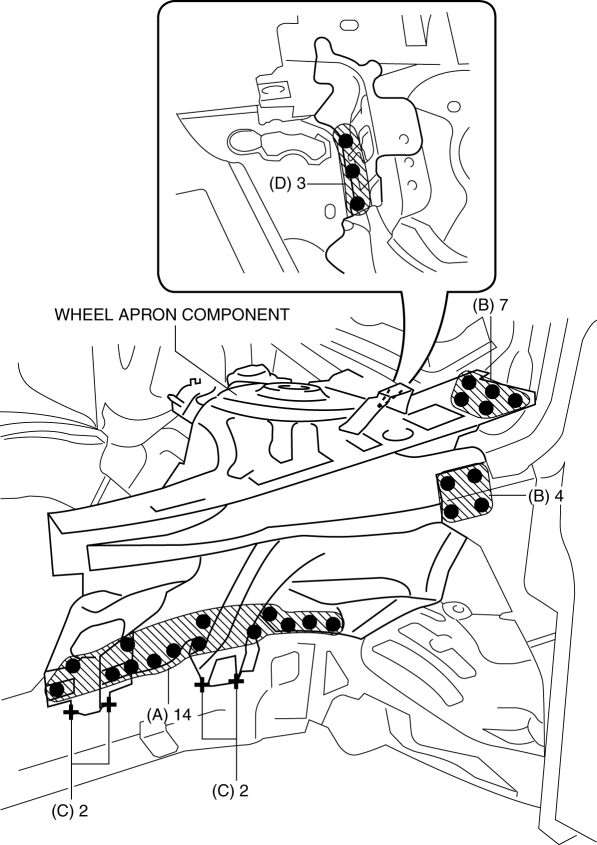 (D) 3

WHEEL APRON COMPONENT

(B) 7

(B) 4

(A) 14

(C) 2

(C) 2