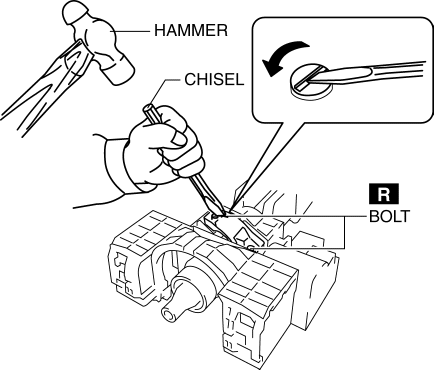 HAMMER

CHISEL

R

BOLT