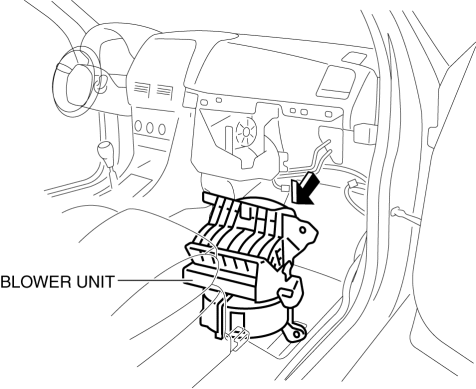 BLOWER UNIT