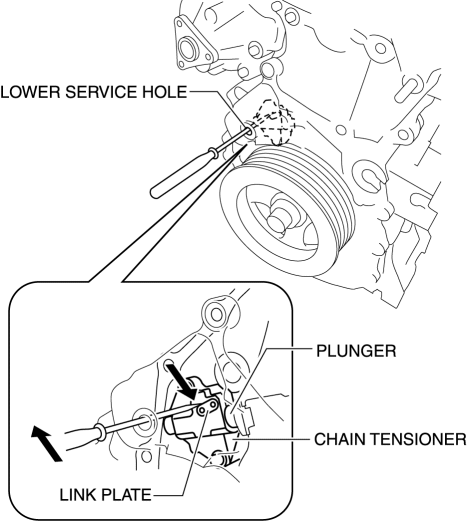 LOWER SERVICE HOLE

PLUNGER

CHAIN TENSIONER

LINK PLATE