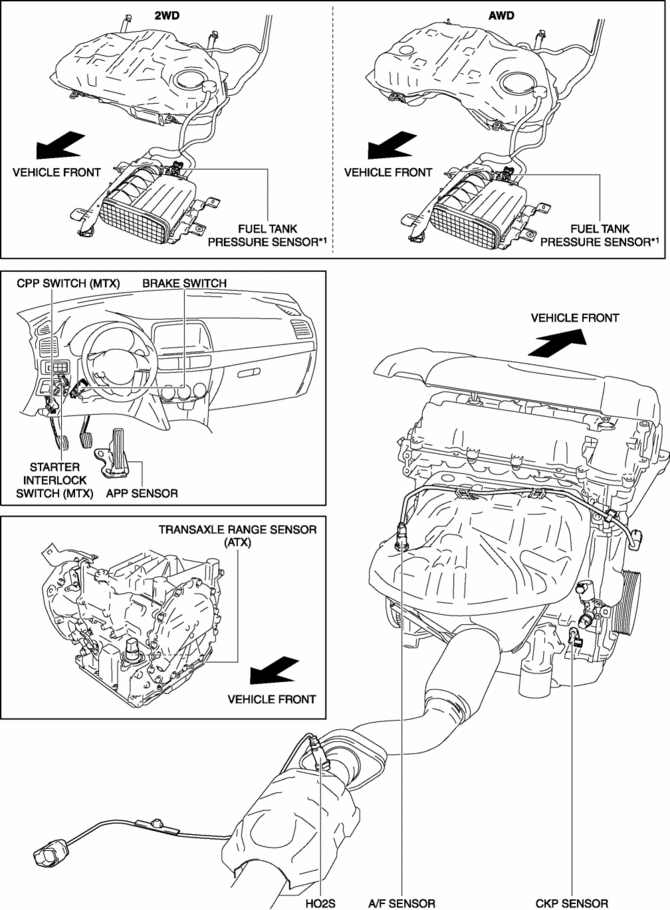 2WD

VEHICLE FRONT

FUEL TANK PRESSURE SENSOR*1

AWD

VEHICLE FRONT

FUEL TANK PRESSURE SENSOR*1

CPP SWITCH (MTX)

BRAKE SWITCH

STARTER INTERLOCK SWITCH (MTX)

APP SENSOR

TRANSAXLE RANGE SENSOR (ATX)

VEHICLE FRONT

VEHICLE FRONT

HO2S

A/F SENSOR

CKP SENSOR