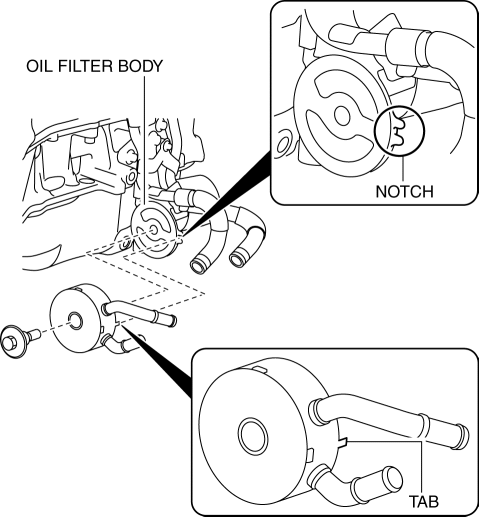 OIL FILTER BODY

NOTCH

TAB