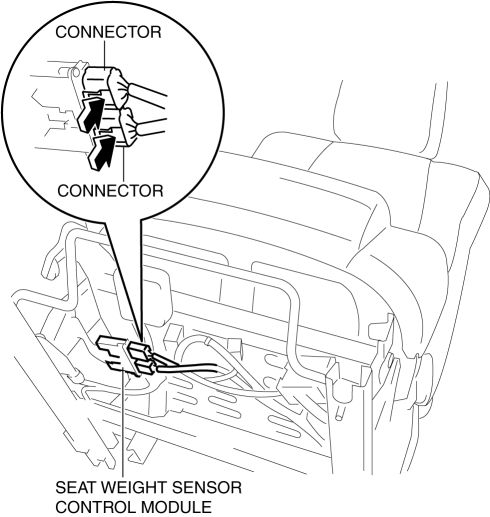 CONNECTOR

CONNECTOR

SEAT WEIGHT SENSOR CONTROL MODULE