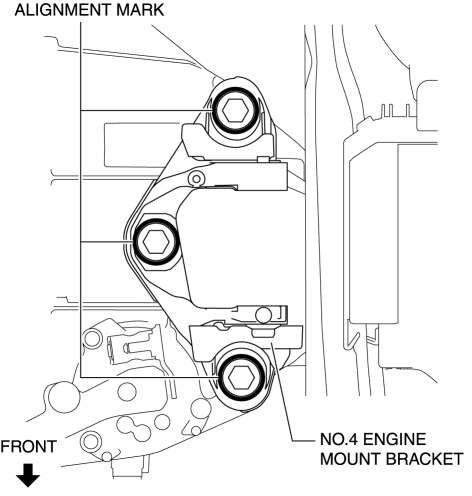 ALIGNMENT MARK

NO.4 ENGINE MOUNT BRACKET

FRONT