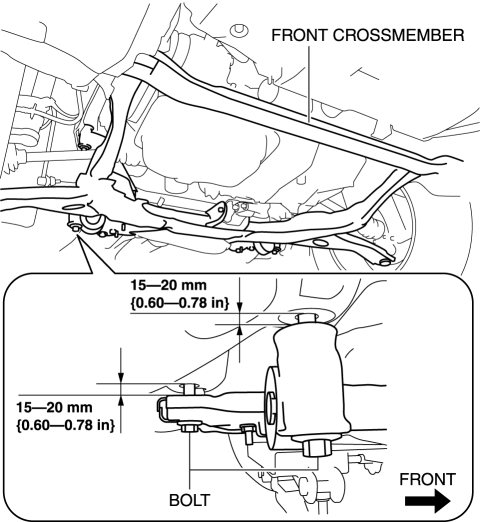 FRONT CROSSMEMBER

15—20 mm {0.60—0.78 in}

15—20 mm {0.60—0.78 in}

BOLT

FRONT