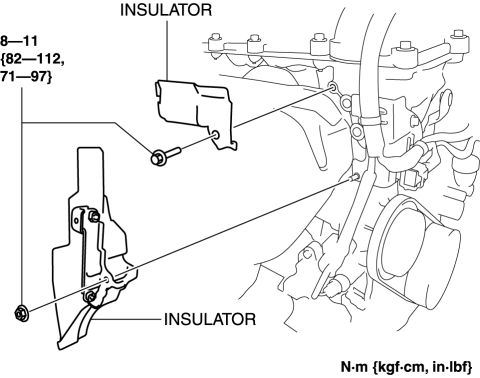 INSULATOR

8—11
{82—112,
71—97}

INSULATOR

N·m {kgf·cm, in·lbf}