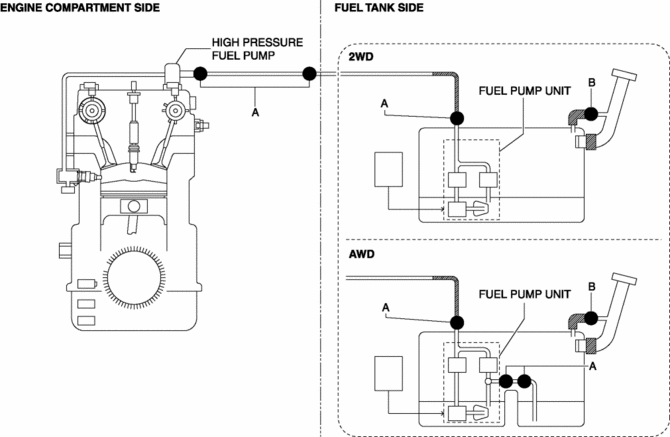 ENGINE COMPARTMENT SIDE

HIGH PRESSURE FUEL PUMP

A

FUEL TANK SIDE

2WD

FUEL PUMP UNIT

A

B

AWD

FUEL PUMP UNIT

A

B

A